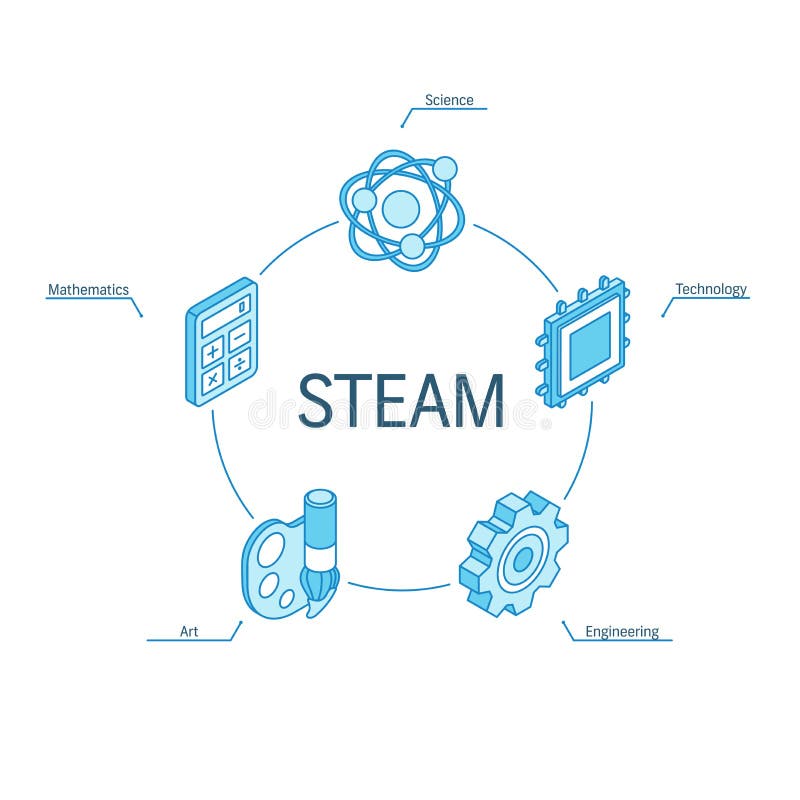 Science

Mathematics

Technology

STEAM

Art

Engineering