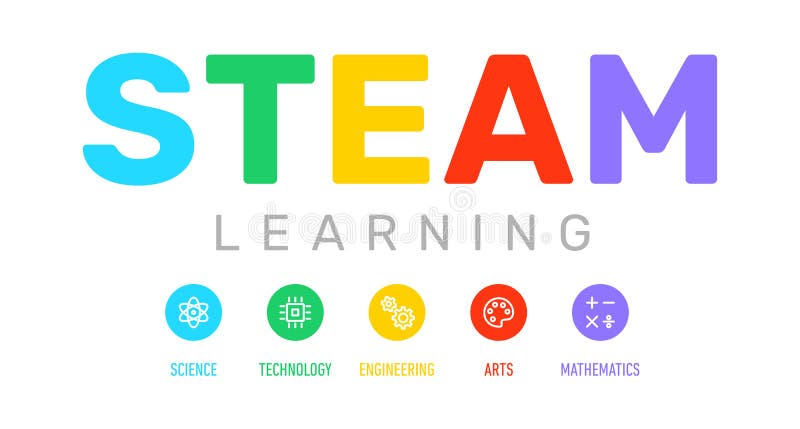 STEAM

LEARNING

SCIENCE TECHNOLOGY ENGINEERING ARTS MATHEMATICS