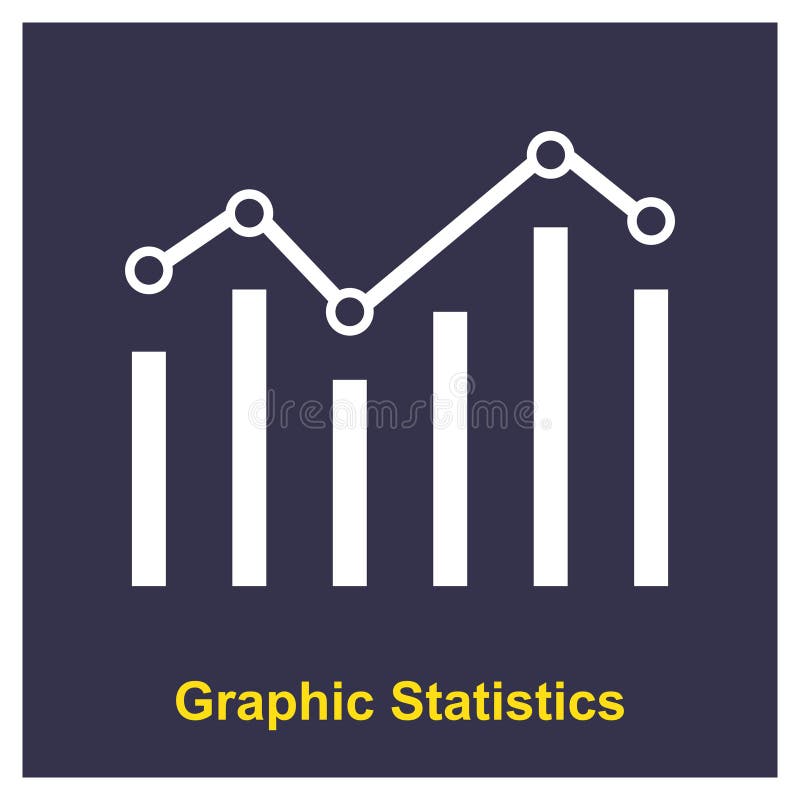 dreamstime

Graphic Statistics