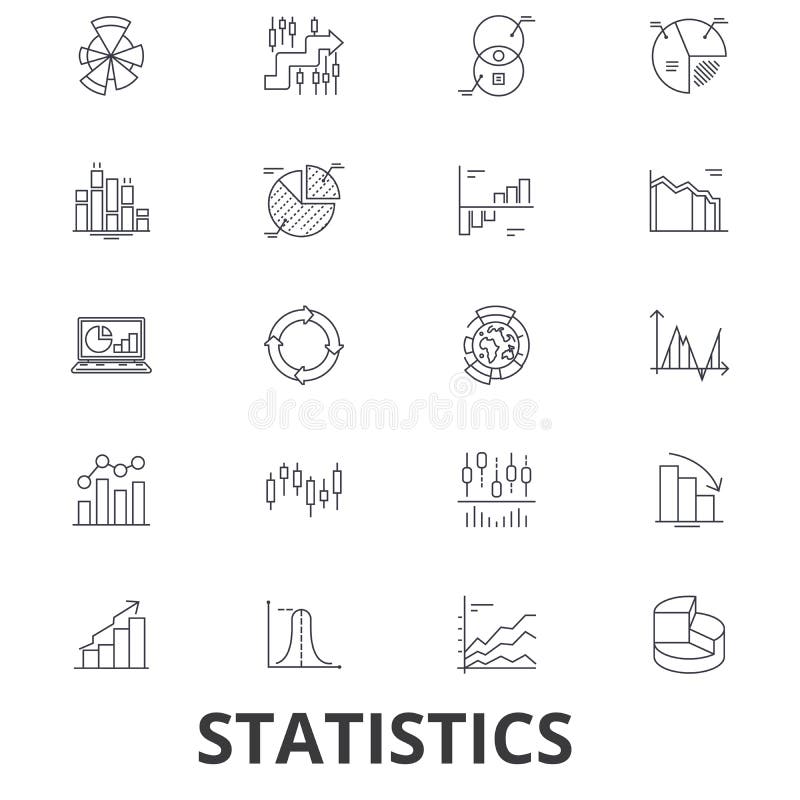 dreamstime

STATISTICS