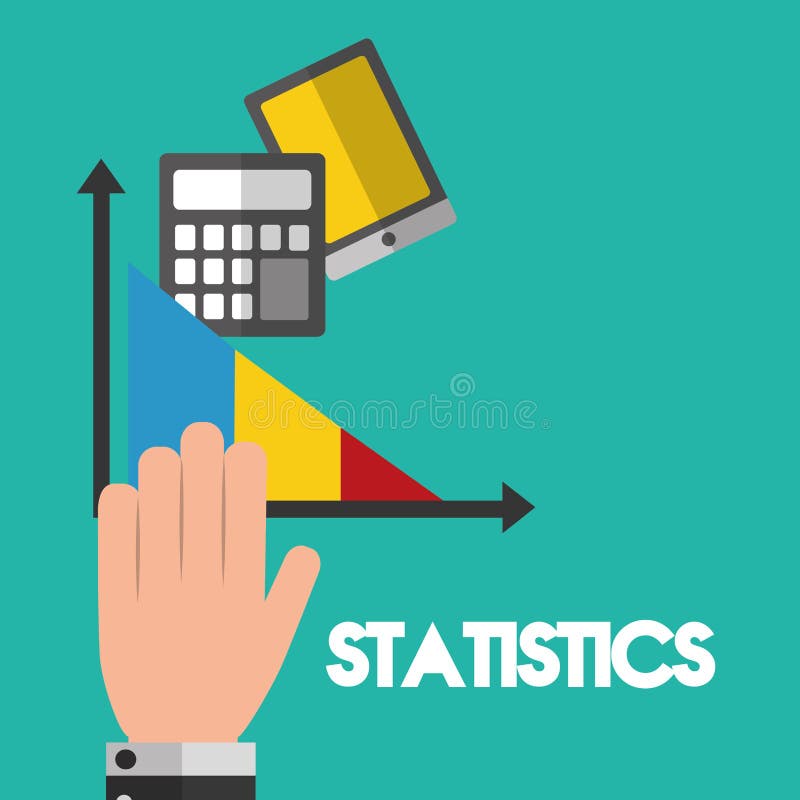 dreamstime

STATISTICS