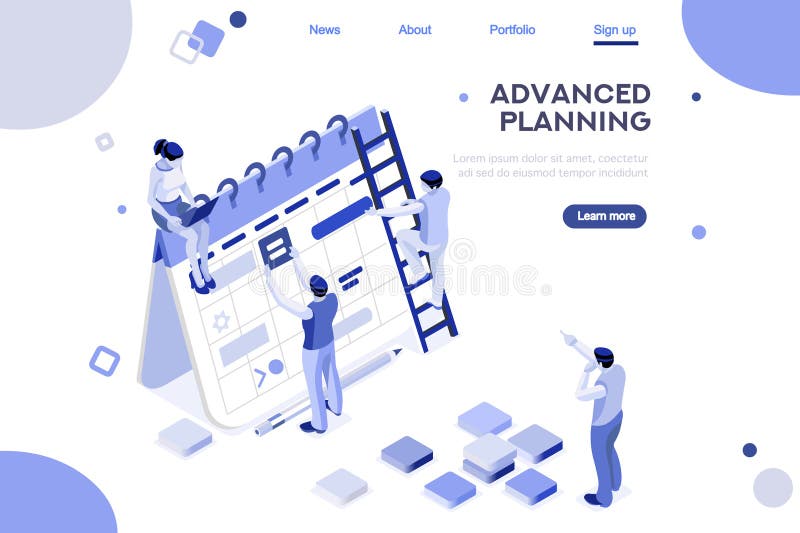 News About Portfolio Sign up

ADVANCED PLANNING

Lorem ipsum dolor sit amet, coectetur adi sed do eiusmod tempor incididunt

Learn more

dreamstime