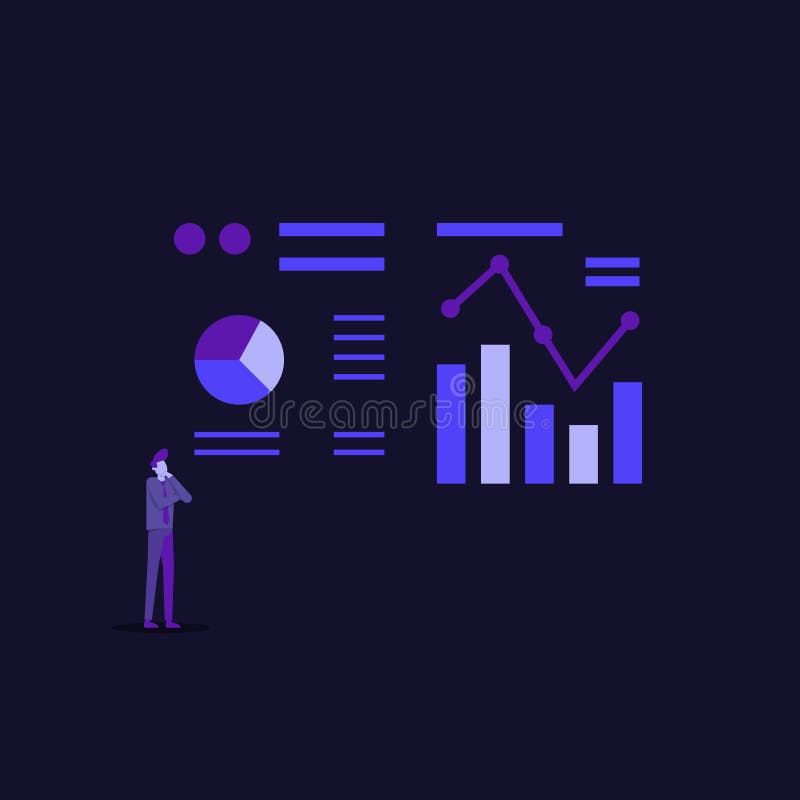 dreamstime