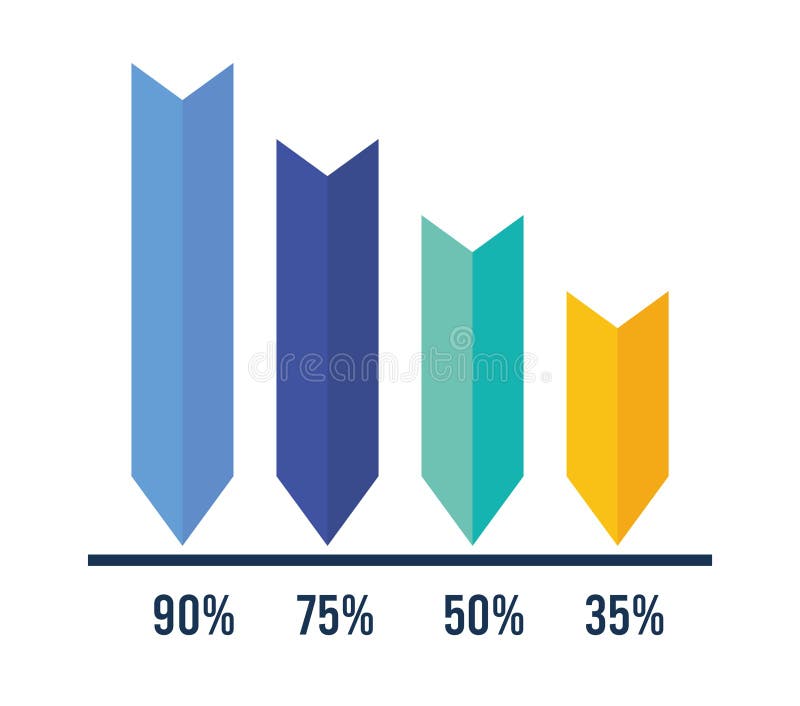 dreamstime

90% 75% 50% 35%