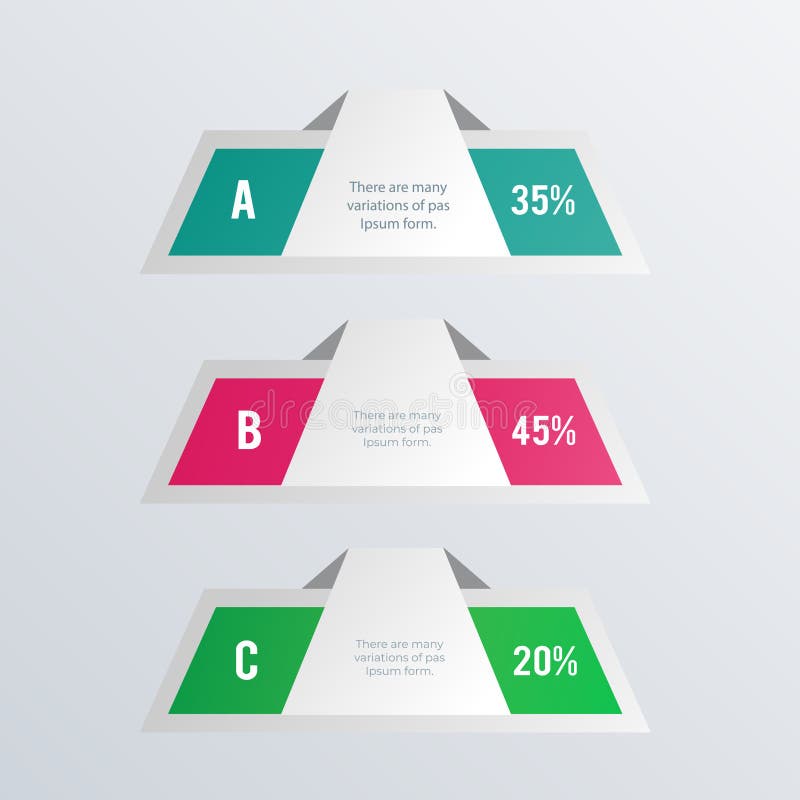 A

There are many variations of pas Ipsum form.

35%

B

There are many variations of pas Ipsum form.

45%

dreamstime

C

There are many variations of pas Ipsum form.

20%