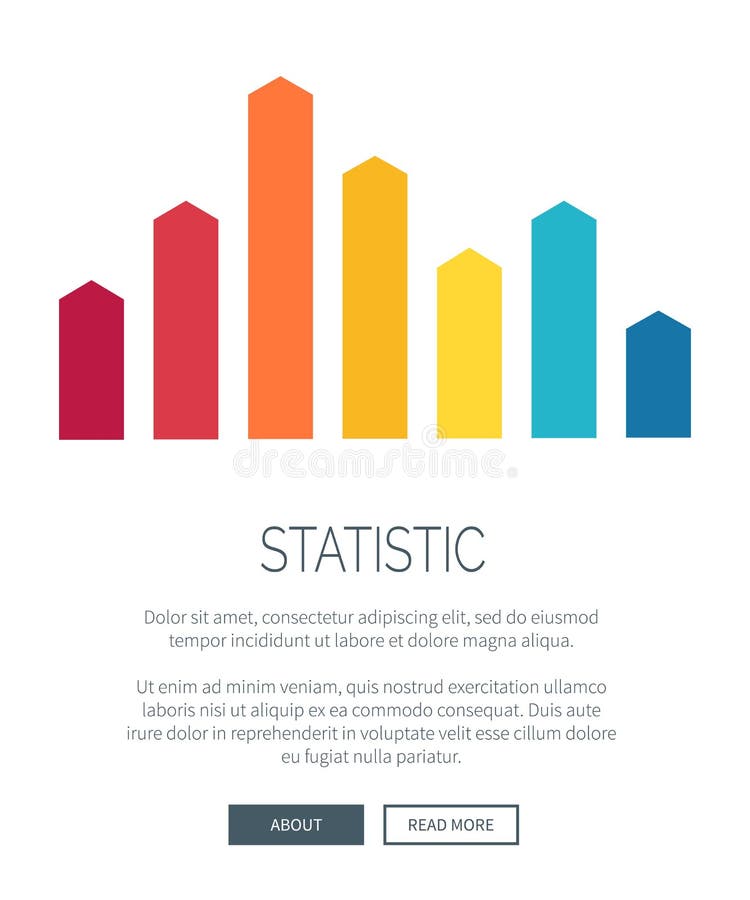 dreamstime.

STATISTIC

Dolor sit amet, consectetur adipiscing elit, sed do eiusmod tempor incididunt ut labore et dolore magna aliqua.

Ut enim ad minim veniam, quis nostrud exercitation ullamco laboris nisi ut aliquip ex ea commodo consequat. Duis aute irure dolor in reprehenderit in voluptate velit esse cillum dolore eu fugiat nulla pariatur.

ABOUT

READ MORE