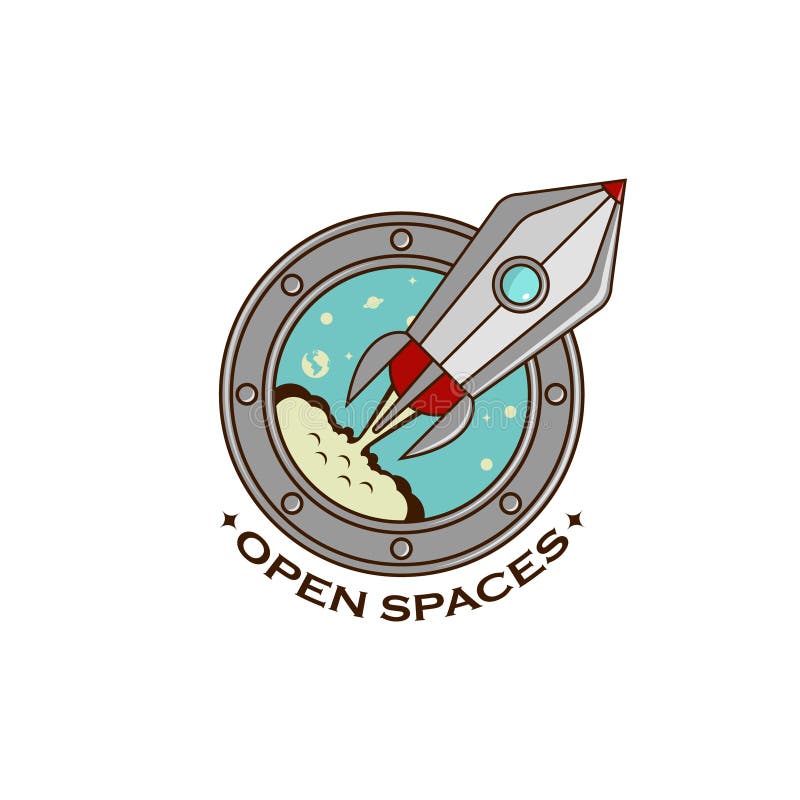 OPEN SPACES