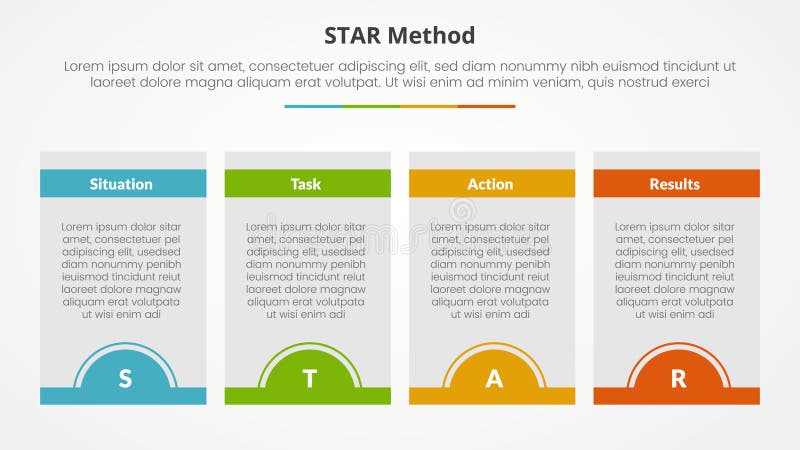 STAR Method

Lorem ipsum dolor sit amet, consectetuer adipiscing elit, sed diam nonummy nibh euismod tincidunt ut laoreet dolore magna aliquam erat volutpat. Ut wisi enim ad minim veniam, quis nostrud exerci

Situation

Lorem ipsum dolor sitar amet, consectetuer pel adipiscing elit, usedsed diam nonummy penibh ieuismod tincidunt reiut laoreet dolore magnaw aliquam erat volutpata ut wisi enim adi

S

Task

Lorem ipsum dolor sitar amet, consectetuer pel adipiscing elit, usedsed diam nonummy penibh ieuismod tincidunt reiut laoreet dolore magnaw aliquam erat volutpata ut wisi enim adi

T

Action

Lorem ipsum dolor sitar amet, consectetuer pel adipiscing elit, usedsed diam nonummy penibh ieuismod tincidunt reiut laoreet dolore magnaw aliquam erat volutpata ut wisi enim adi

A

Results

Lorem ipsum dolor sitar amet, consectetuer pel adipiscing elit, usedsed diam nonummy penibh ieuismod tincidunt reiut laoreet dolore magnaw aliquam erat volutpata ut wisi enim adi

R