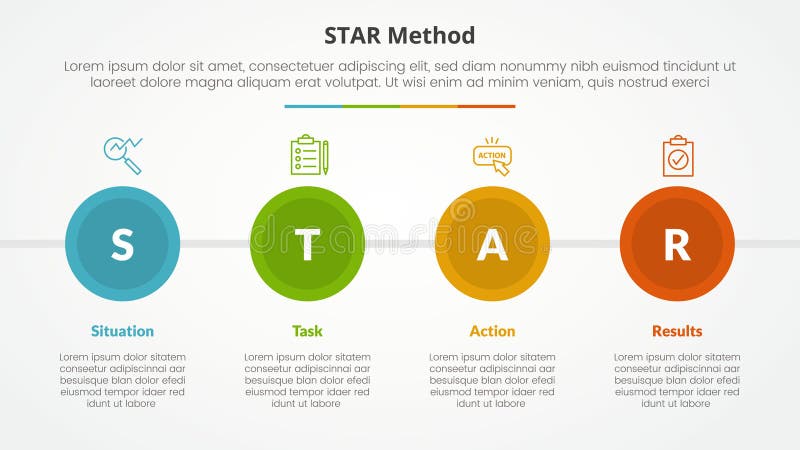 STAR Method

Lorem ipsum dolor sit amet, consectetuer adipiscing elit, sed diam nonummy nibh euismod tincidunt ut laoreet dolore magna aliquam erat volutpat. Ut wisi enim ad minim veniam, quis nostrud exerci

ACTION

S

T

A

R

dreamstime

Situation

Lorem ipsum dolor sitatem conseetur adipiscinnai aar besuisque blan dolor efedi eiusmod tempor idaer red idunt ut labore

Task

Lorem ipsum dolor sitatem conseetur adipiscinnai aar besuisque blan dolor efedi eiusmod tempor idaer red idunt ut labore

Action

Lorem ipsum dolor sitatem conseetur adipiscinnai aar besuisque blan dolor efedi eiusmod tempor idaer red idunt ut labore

Results

Lorem ipsum dolor sitatem conseetur adipiscinnai aar besuisque blan dolor efedi eiusmod tempor idaer red idunt ut labore