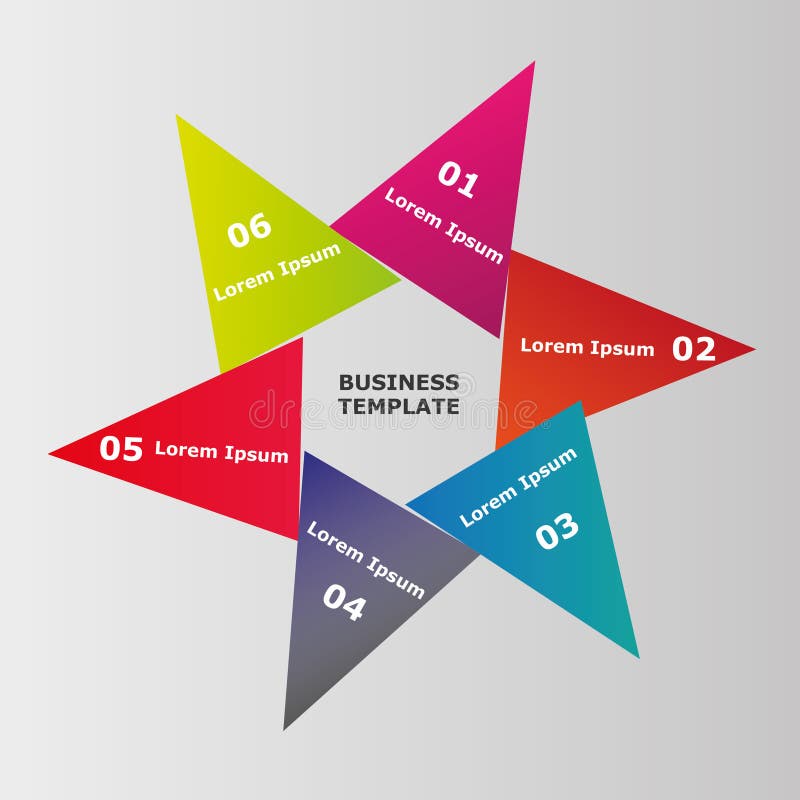 01
Lorem Ipsum

Lorem Ipsum 02

Lorem Ipsum
03

Lorem Ipsum
04

05 Lorem Ipsum

06
Lorem Ipsum

BUSINESS
TEMPLATE

dreamstime