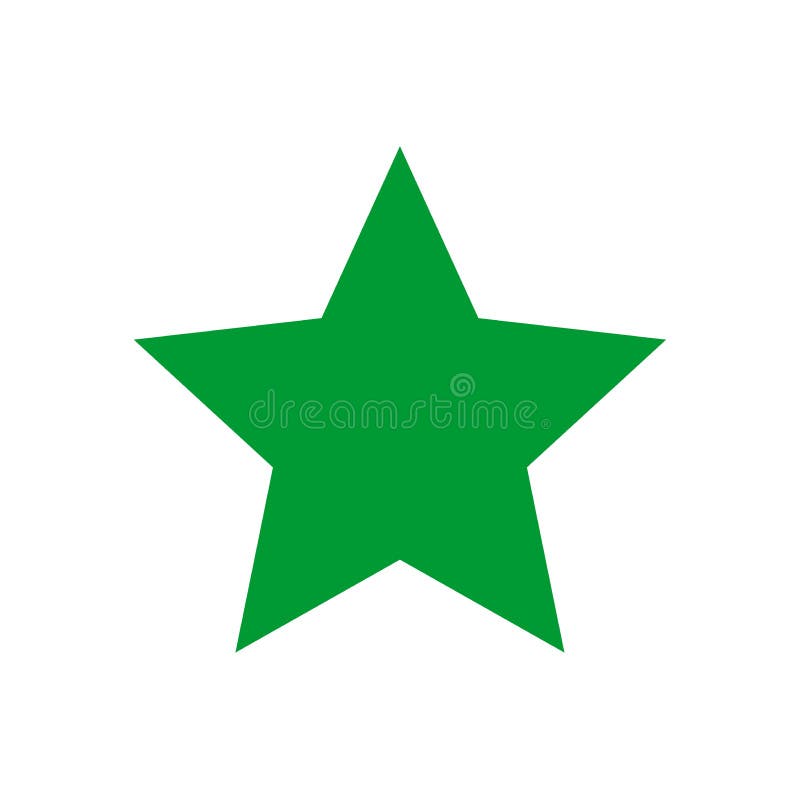 dreamstime