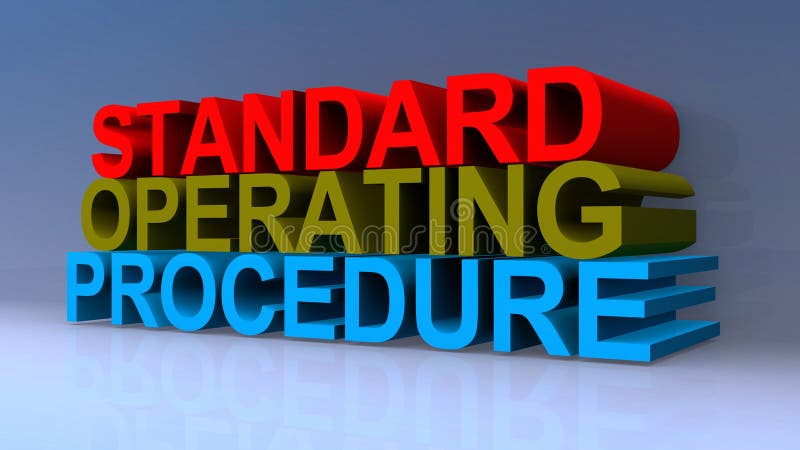 STANDARD
OPERATING
PROCEDURE

dreamstime