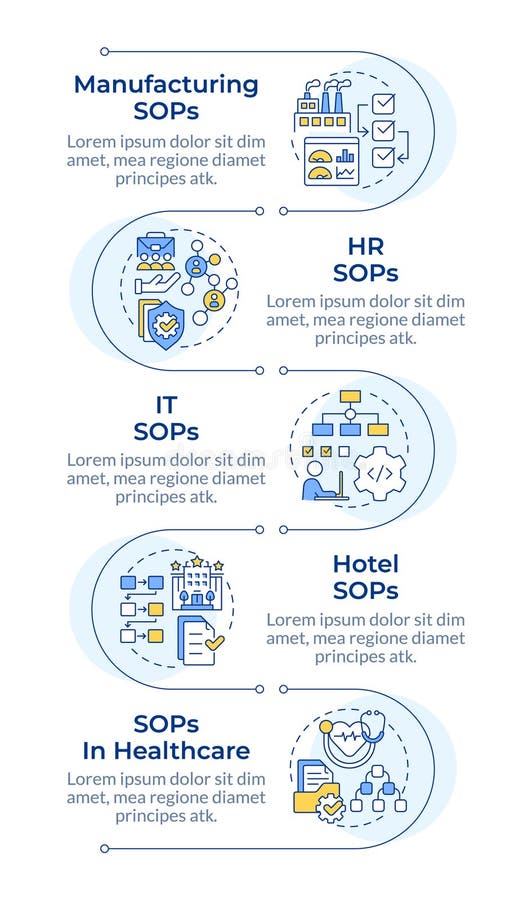 Manufacturing SOPs
Lorem ipsum dolor sit dim amet, mea regione diamet principes atk.

HR SOPs
Lorem ipsum dolor sit dim amet, mea regione diamet principes atk.

IT SOPs
Lorem ipsum dolor sit dim amet, mea regione diamet principes atk.

Hotel SOPs
Lorem ipsum dolor sit dim amet, mea regione diamet principes atk.

SOPs In Healthcare
Lorem ipsum dolor sit dim amet, mea regione diamet principes atk.