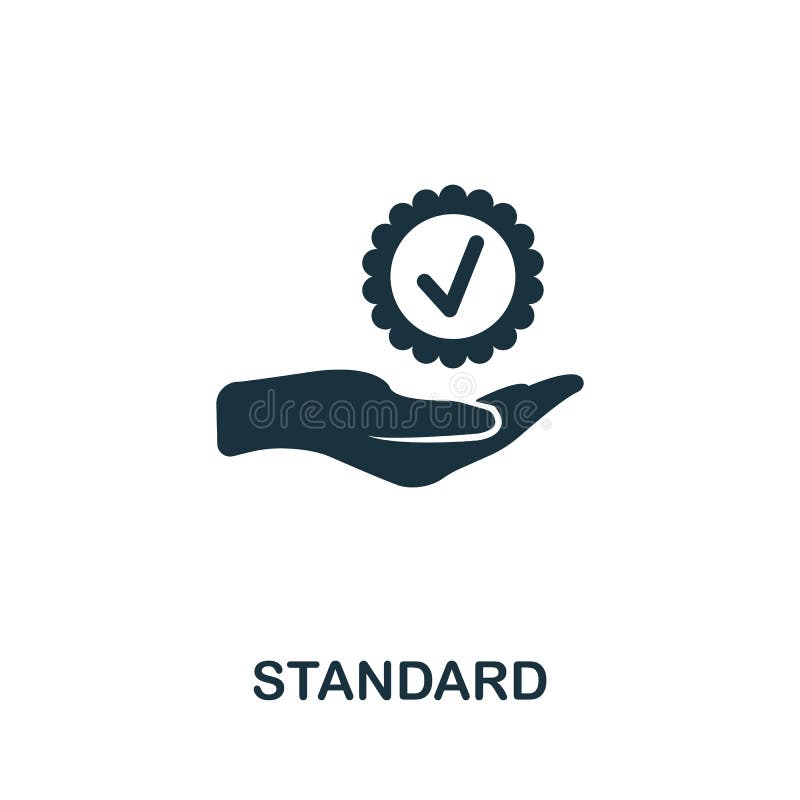 dreamstime

STANDARD