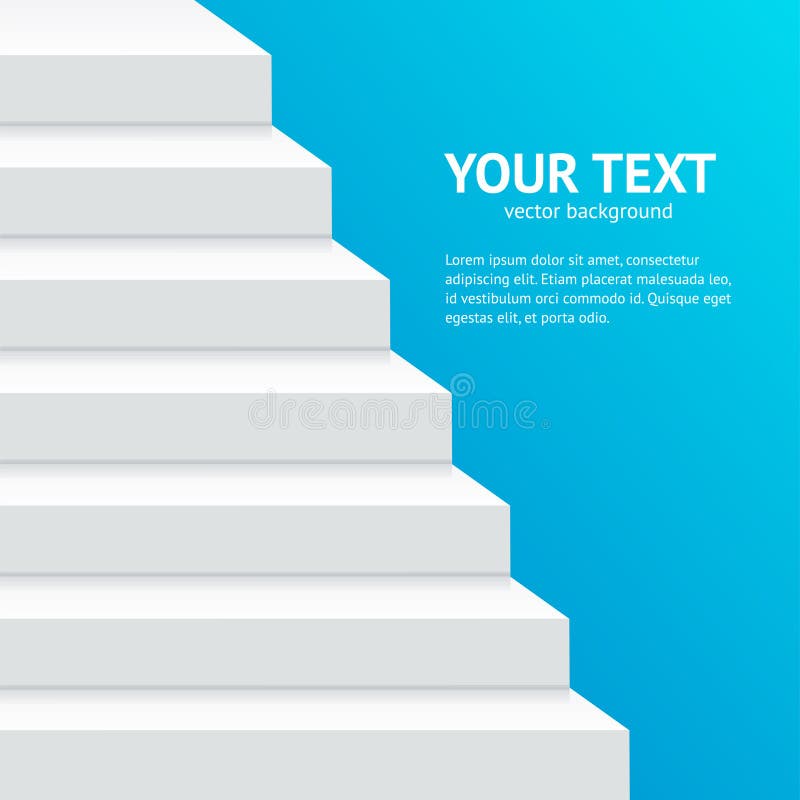 YOUR TEXT
vector background

Lorem ipsum dolor sit amet, consectetur adipiscing elit. Etiam placerat malesuada leo, id vestibulum orci commodo id. Quisque eget egestas elit, et porta odio.

dreamstime