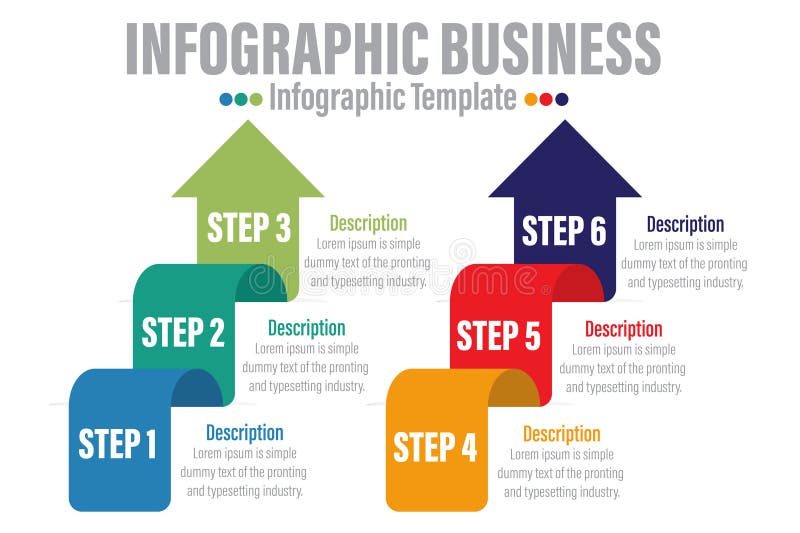 INFOGRAPHIC BUSINESS
Infographic Template

STEP 3
Description
Lorem ipsum is simple dummy text of the pronting and typesetting industry.

STEP 2
Description
Lorem ipsum is simple dummy text of the pronting and typesetting industry.

STEP 1
Description
Lorem ipsum is simple dummy text of the pronting and typesetting industry.

STEP 6
Description
Lorem ipsum is simple dummy text of the pronting and typesetting industry.

STEP 5
Description
Lorem ipsum is simple dummy text of the pronting and typesetting industry.

STEP 4
Description
Lorem ipsum is simple dummy text of the pronting and typesetting industry.

dreamstime