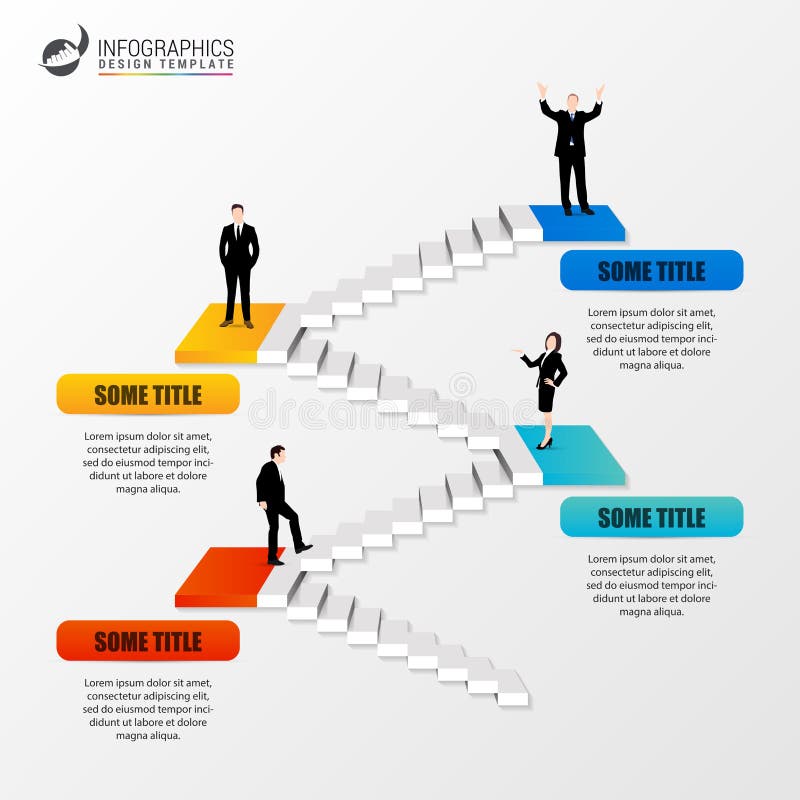 INFOGRAPHICS
DESIGN TEMPLATE

SOME TITLE

Lorem ipsum dolor sit amet, consectetur adipiscing elit, sed do eiusmod tempor incididunt ut labore et dolore magna aliqua.

SOME TITLE

Lorem ipsum dolor sit amet, consectetur adipiscing elit, sed do eiusmod tempor incididunt ut labore et dolore magna aliqua.

dreamstime

SOME TITLE

Lorem ipsum dolor sit amet, consectetur adipiscing elit, sed do eiusmod tempor incididunt ut labore et dolore magna aliqua.

SOME TITLE

Lorem ipsum dolor sit amet, consectetur adipiscing elit, sed do eiusmod tempor incididunt ut labore et dolore magna aliqua.