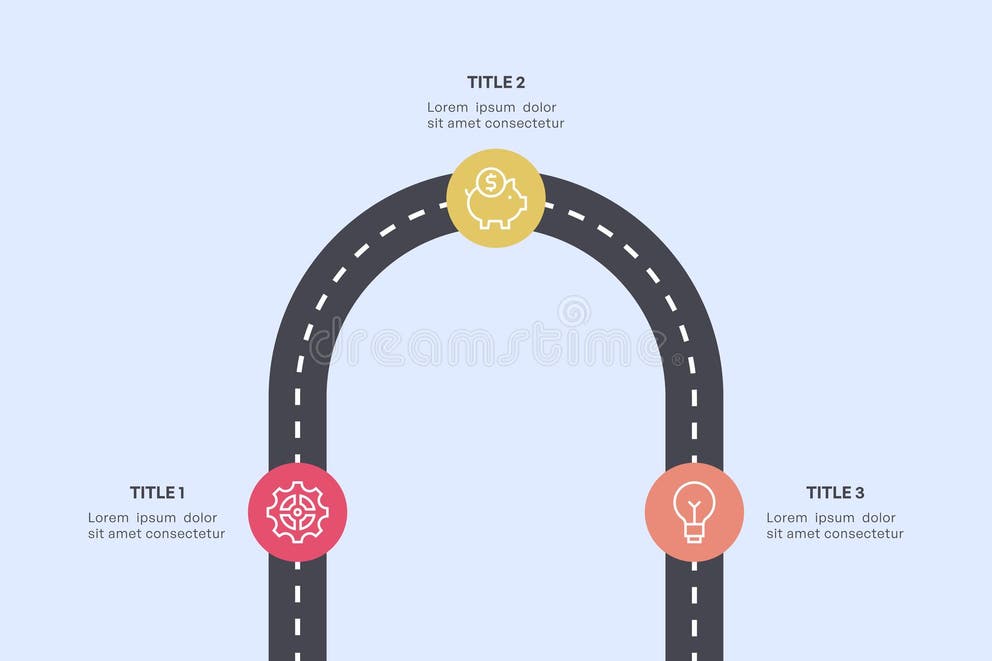 TITLE 2
Lorem ipsum dolor sit amet consectetur

dreamstime

TITLE 1
Lorem ipsum dolor sit amet consectetur

TITLE 3
Lorem ipsum dolor sit amet consectetur