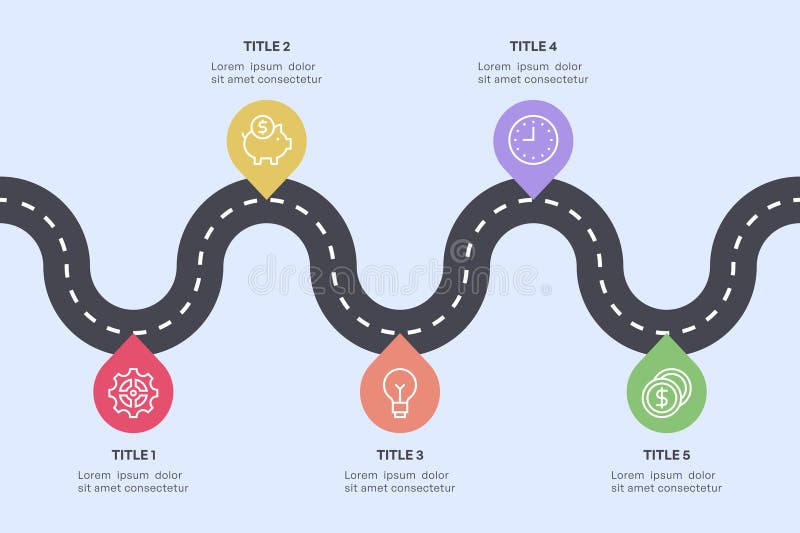 TITLE 2
Lorem ipsum dolor sit amet consectetur

TITLE 4
Lorem ipsum dolor sit amet consectetur

dreamstime

TITLE 1
Lorem ipsum dolor sit amet consectetur

TITLE 3
Lorem ipsum dolor sit amet consectetur

TITLE 5
Lorem ipsum dolor sit amet consectetur