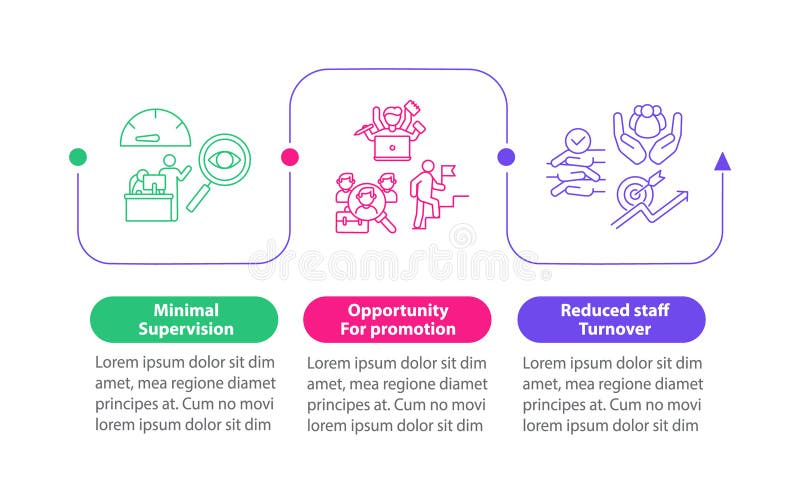 dreamstime

Minimal Supervision

Lorem ipsum dolor sit dim amet, mea regione diamet principes at. Cum no movi lorem ipsum dolor sit dim

Opportunity For promotion

Lorem ipsum dolor sit dim amet, mea regione diamet principes at. Cum no movi lorem ipsum dolor sit dim

Reduced staff Turnover

Lorem ipsum dolor sit dim amet, mea regione diamet principes at. Cum no movi lorem ipsum dolor sit dim