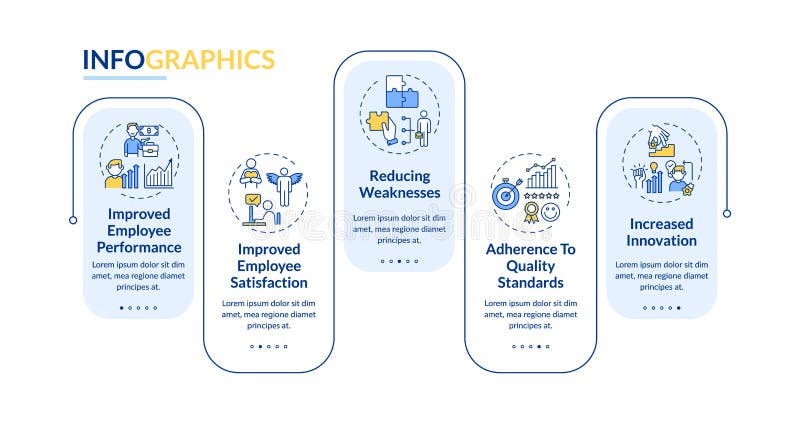 INFOGRAPHICS

Improved Employee Performance

Lorem ipsum dolor sit dim amet, mea regione diamet principes at.

Improved Employee Satisfaction

Lorem ipsum dolor sit dim amet, mea regione diamet principes at.

Reducing Weaknesses

Lorem ipsum dolor sit dim amet, mea regione diamet principes at.

Adherence To Quality Standards

Lorem ipsum dolor sit dim amet, mea regione diamet principes at.

Increased Innovation

Lorem ipsum dolor sit dim amet, mea regione diamet principes at.