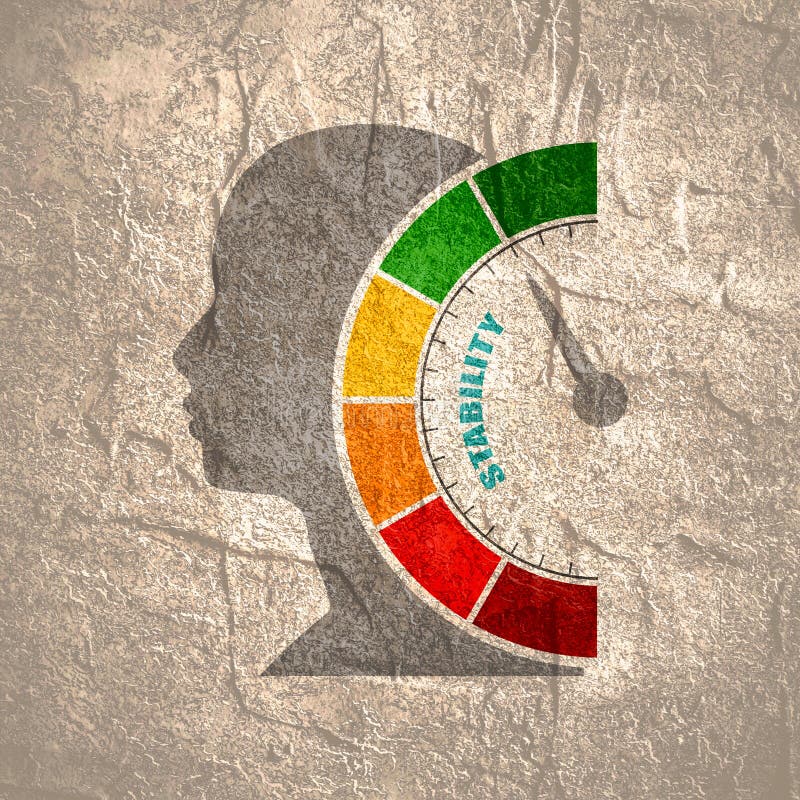 STABILITY