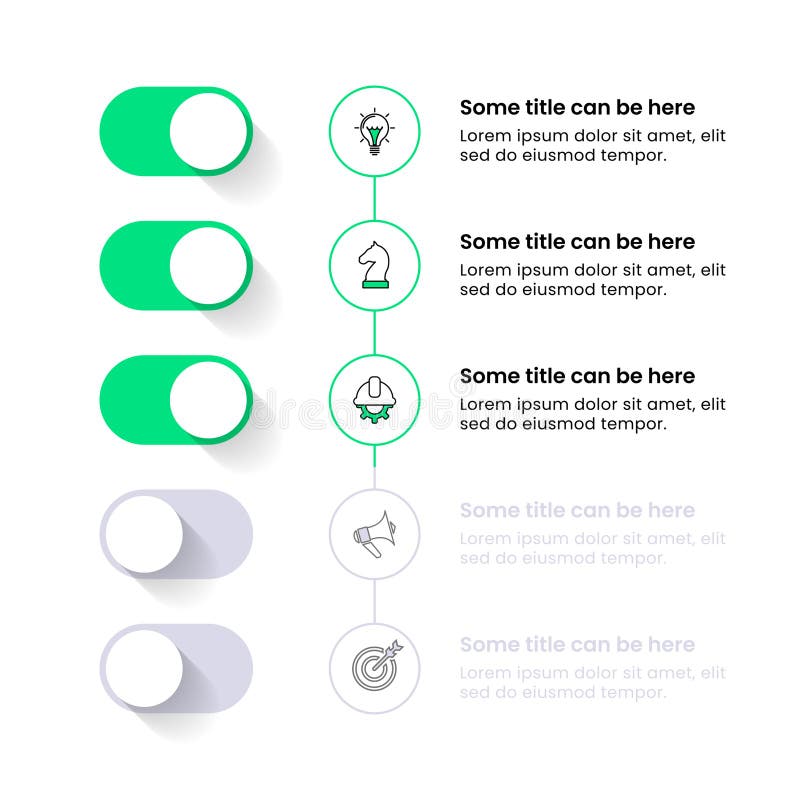 Some title can be here
Lorem ipsum dolor sit amet, elit sed do eiusmod tempor.

Some title can be here
Lorem ipsum dolor sit amet, elit sed do eiusmod tempor.

Some title can be here
Lorem ipsum dolor sit amet, elit sed do eiusmod tempor.

Some title can be here
Lorem ipsum dolor sit amet, elit sed do eiusmod tempor.

Some title can be here
Lorem ipsum dolor sit amet, elit sed do eiusmod tempor.