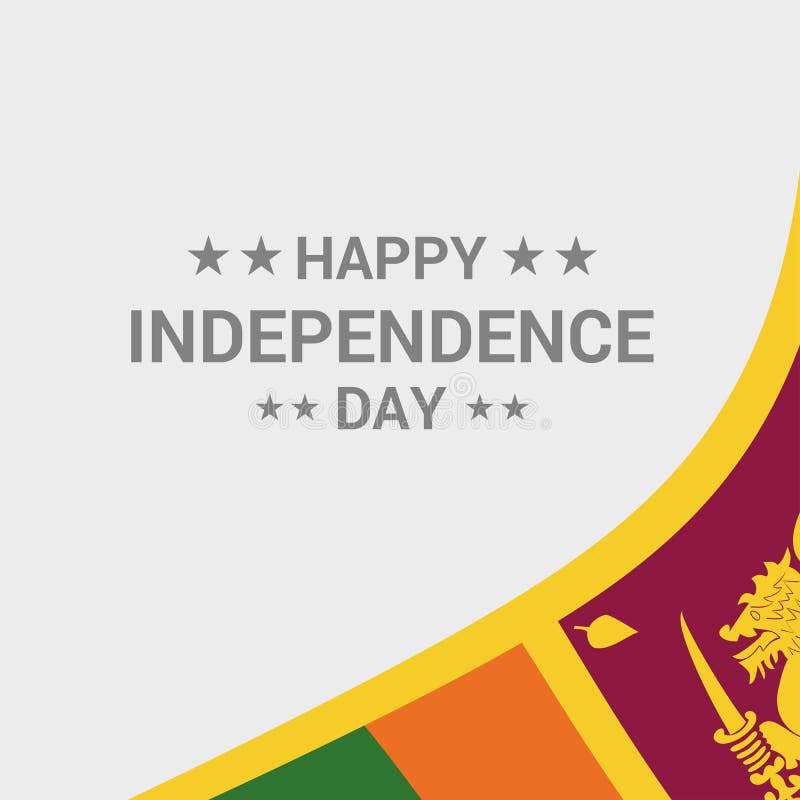 ★★ HAPPY ★★
INDEPENDENCE
★★ DAY ★★