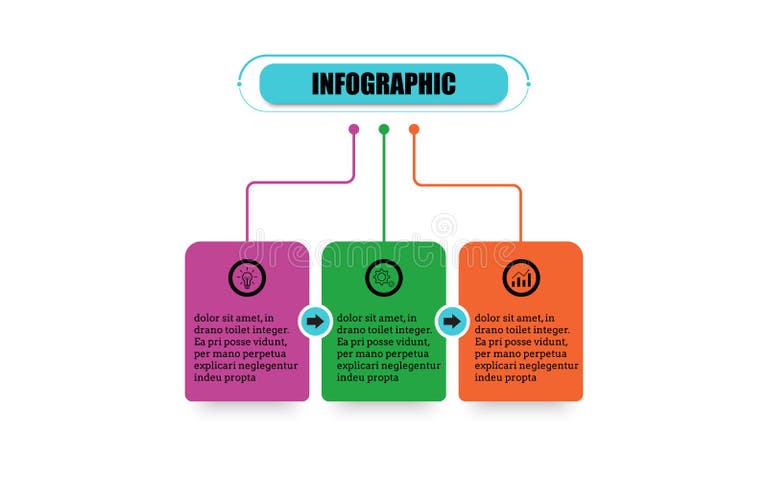 INFOGRAPHIC

dreamstime

dolor sit amet, in drano toilet integer. Ea pri posse vidunt, per mano perpetua explicari neglegentur indeu propta

dolor sit amet, in drano toilet integer. Ea pri posse vidunt, per mano perpetua explicari neglegentur indeu propta

dolor sit amet, in drano toilet integer. Ea pri posse vidunt, per mano perpetua explicari neglegentur indeu propta