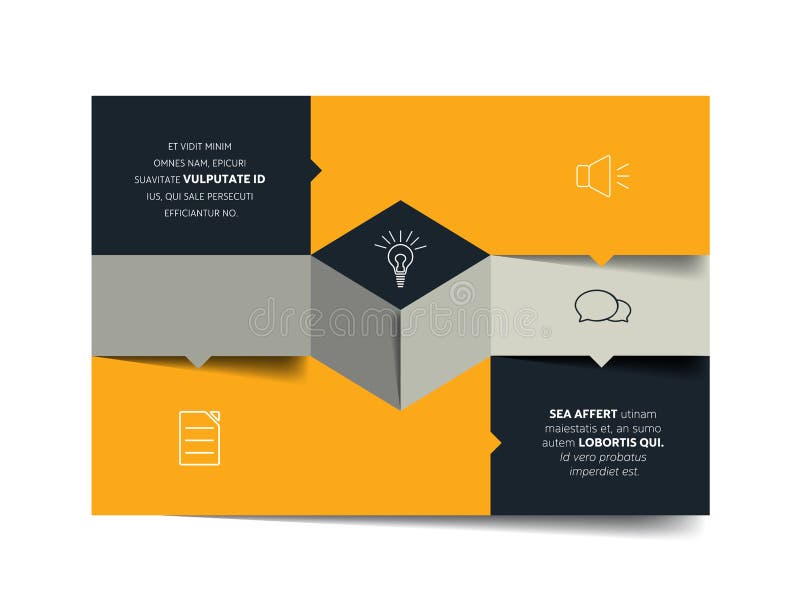 ET VIDIT MINIM OMNES NAM, EPICURI SUAVITATE VULPUTATE ID IUS, QUI SALE PERSECUTI EFFICIANTUR NO.

dreamstime

SEA AFFERT utinam maiestatis et, an sumo autem LOBORTIS QUI. Id vero probatus imperdiet est.