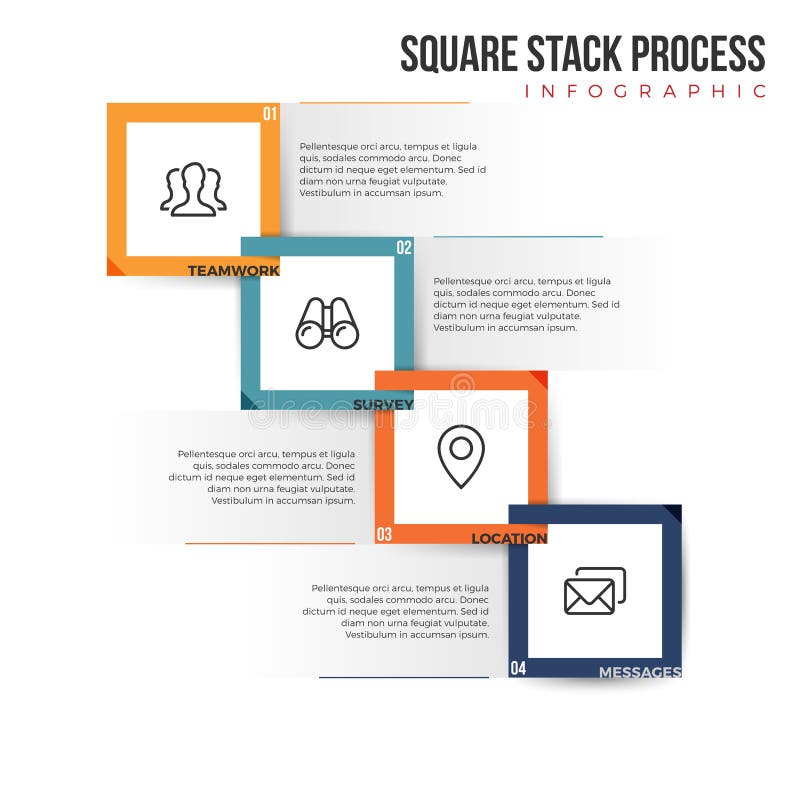 SQUARE STACK PROCESS
INFOGRAPHIC

01
Pellentesque orci arcu, tempus et ligula quis, sodales commodo arcu. Donec dictum id neque eget elementum. Sed id diam non urna feugiat vulputate. Vestibulum in accumsan ipsum.
TEAMWORK

02
Pellentesque orci arcu, tempus et ligula quis, sodales commodo arcu. Donec dictum id neque eget elementum. Sed id diam non urna feugiat vulputate. Vestibulum in accumsan ipsum.
SURVEY

dreamstime

Pellentesque orci arcu, tempus et ligula quis, sodales commodo arcu. Donec dictum id neque eget elementum. Sed id diam non urna feugiat vulputate. Vestibulum in accumsan ipsum.
03
LOCATION

Pellentesque orci arcu, tempus et ligula quis, sodales commodo arcu. Donec dictum id neque eget elementum. Sed id diam non urna feugiat vulputate. Vestibulum in accumsan ipsum.
04
MESSAGES