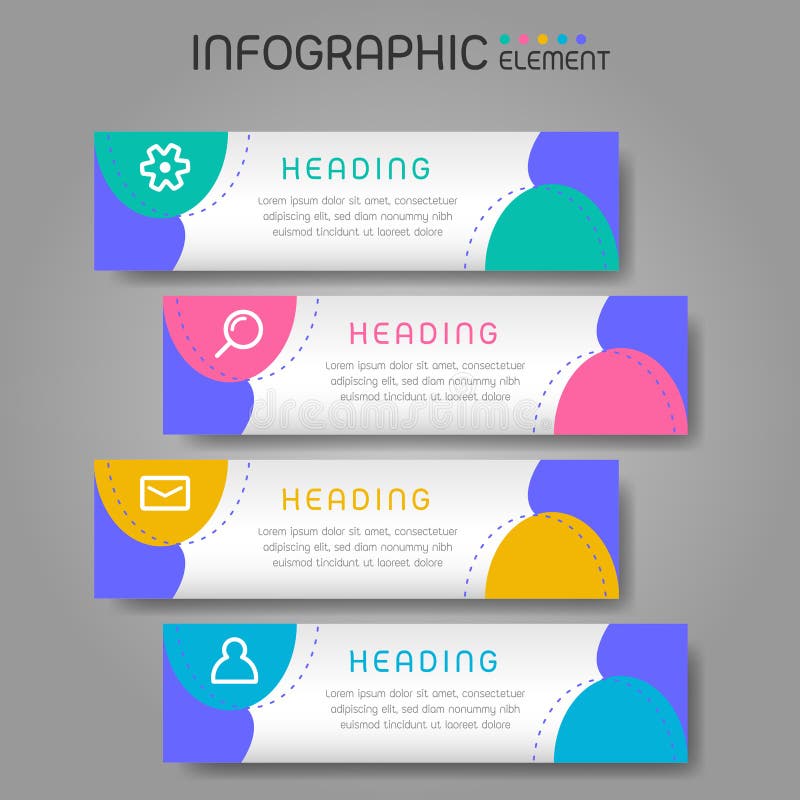 INFOGRAPHIC ELEMENT

HEADING
Lorem ipsum dolor sit amet, consectetuer adipiscing elit, sed diam nonummy nibh euismod tincidunt ut laoreet dolore

HEADING
Lorem ipsum dolor sit amet, consectetuer adipiscing elit, sed diam nonummy nibh euismod tincidunt ut laoreet dolore

dreamstime

HEADING
Lorem ipsum dolor sit amet, consectetuer adipiscing elit, sed diam nonummy nibh euismod tincidunt ut laoreet dolore

HEADING
Lorem ipsum dolor sit amet, consectetuer adipiscing elit, sed diam nonummy nibh euismod tincidunt ut laoreet dolore