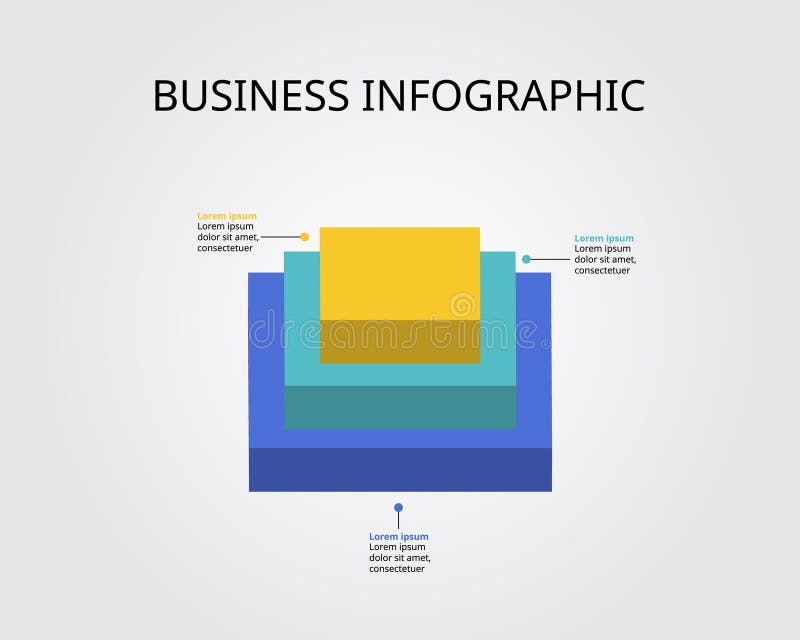 BUSINESS INFOGRAPHIC

Lorem ipsum
Lorem ipsum dolor sit amet, consectetuer

Lorem ipsum
Lorem ipsum dolor sit amet, consectetuer

dreamstime

Lorem ipsum
Lorem ipsum dolor sit amet, consectetuer