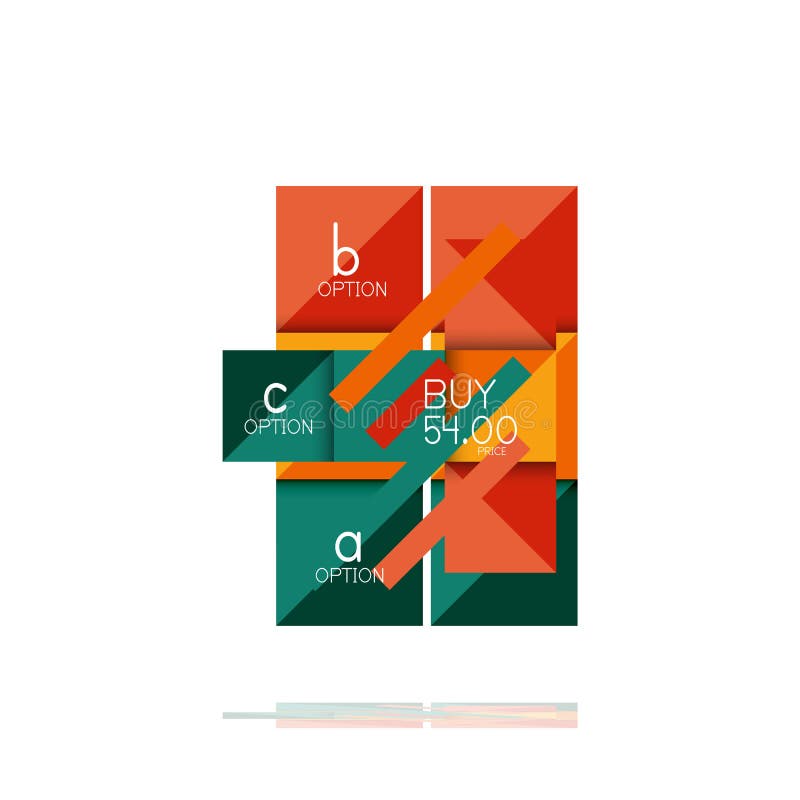 b
OPTION

c
OPTION

BUY
54.00
PRICE

a
OPTION

dreamstime