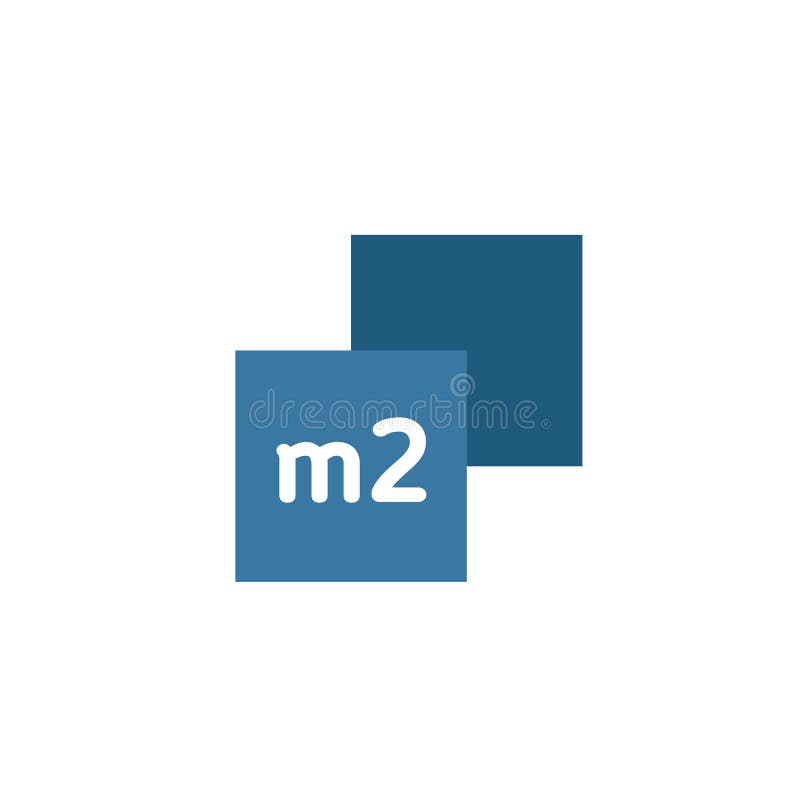 dreamstime

m2