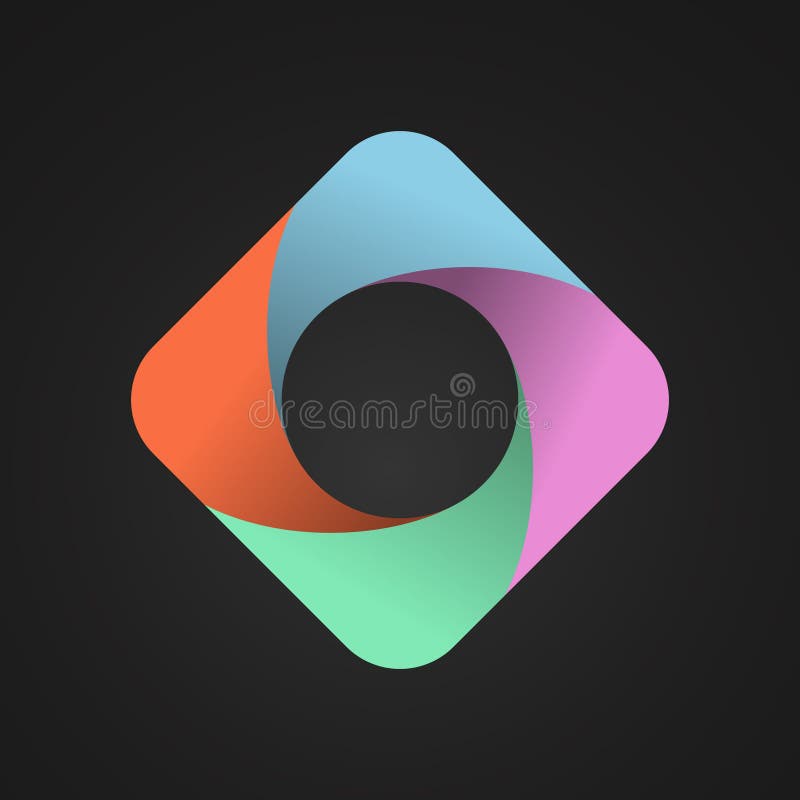 dreamstime