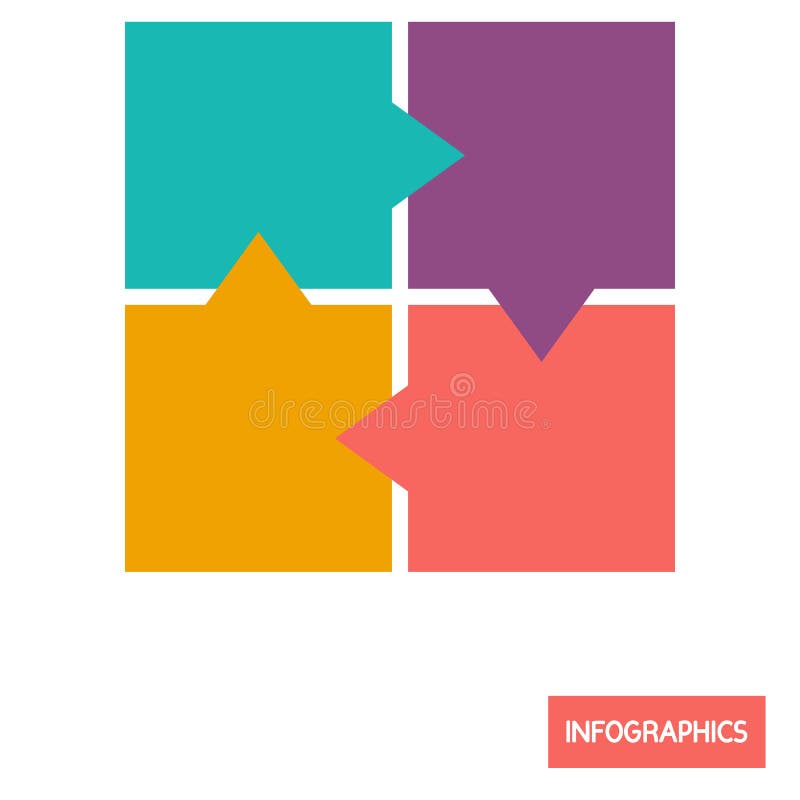 dreamstime

INFOGRAPHICS