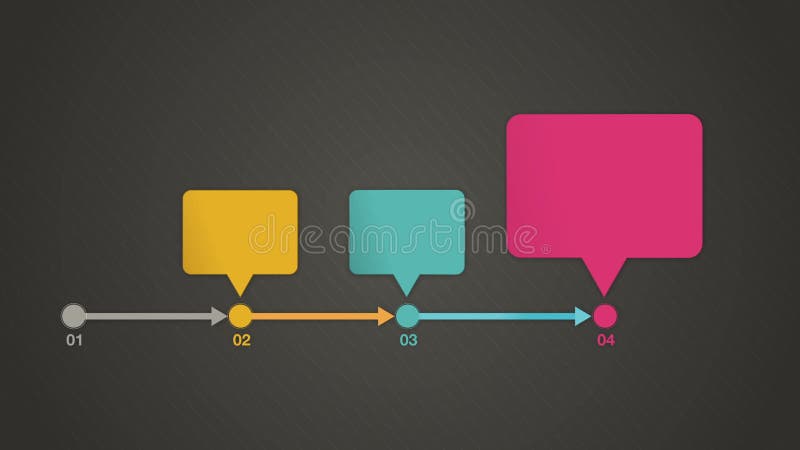 dreamstime

01

02

03

04