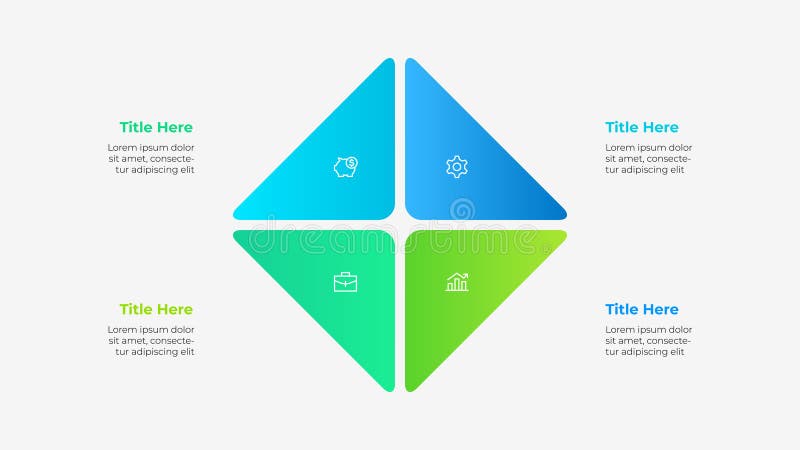 Title Here
Lorem ipsum dolor sit amet, consectetur adipiscing elit

Title Here
Lorem ipsum dolor sit amet, consectetur adipiscing elit

dreamstime

Title Here
Lorem ipsum dolor sit amet, consectetur adipiscing elit

Title Here
Lorem ipsum dolor sit amet, consectetur adipiscing elit