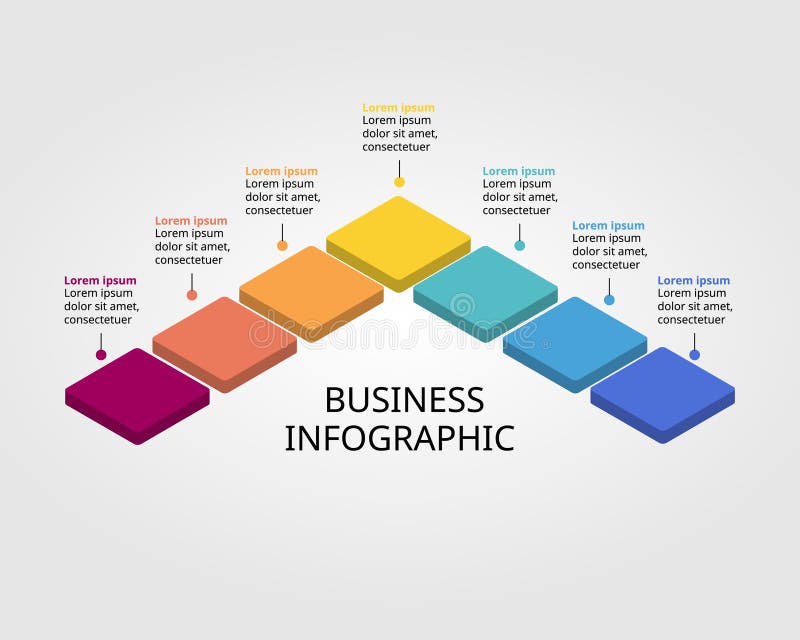 Lorem ipsum
Lorem ipsum dolor sit amet, consectetuer

Lorem ipsum
Lorem ipsum dolor sit amet, consectetuer

Lorem ipsum
Lorem ipsum dolor sit amet, consectetuer

Lorem ipsum
Lorem ipsum dolor sit amet, consectetuer

Lorem ipsum
Lorem ipsum dolor sit amet, consectetuer

Lorem ipsum
Lorem ipsum dolor sit amet, consectetuer

Lorem ipsum
Lorem ipsum dolor sit amet, consectetuer

dreamstime

BUSINESS
INFOGRAPHIC