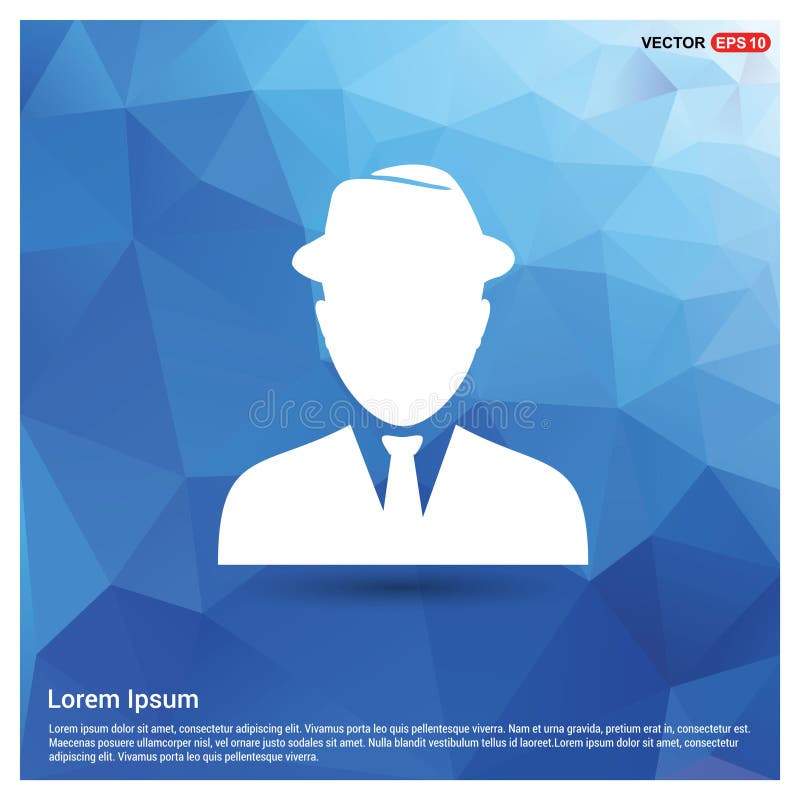 VECTOR EPS 10

dreamstime

Lorem Ipsum

Lorem ipsum dolor sit amet, consectetur adipiscing elit. Vivamus porta leo quis pellentesque viverra. Nam et urna gravida, pretium erat in, consectetur est. Maecenas posuere ullamcorper nisl, vel ornare justo sodales sit amet. Nulla blandit vestibulum tellus id laoreet.Lorem ipsum dolor sit amet, consectetur adipiscing elit. Vivamus porta leo quis pellentesque viverra.