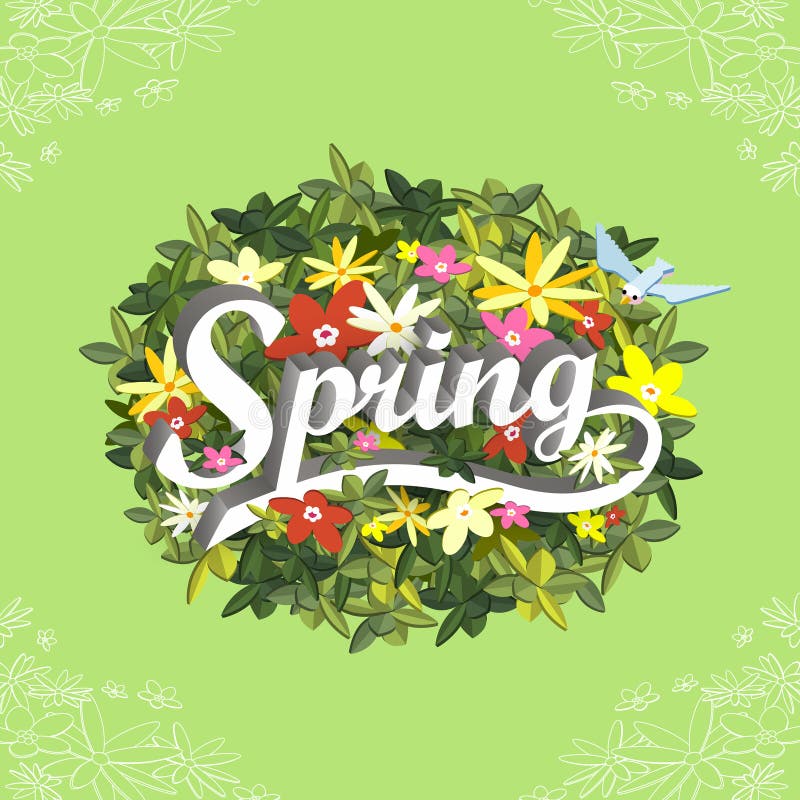 Spring