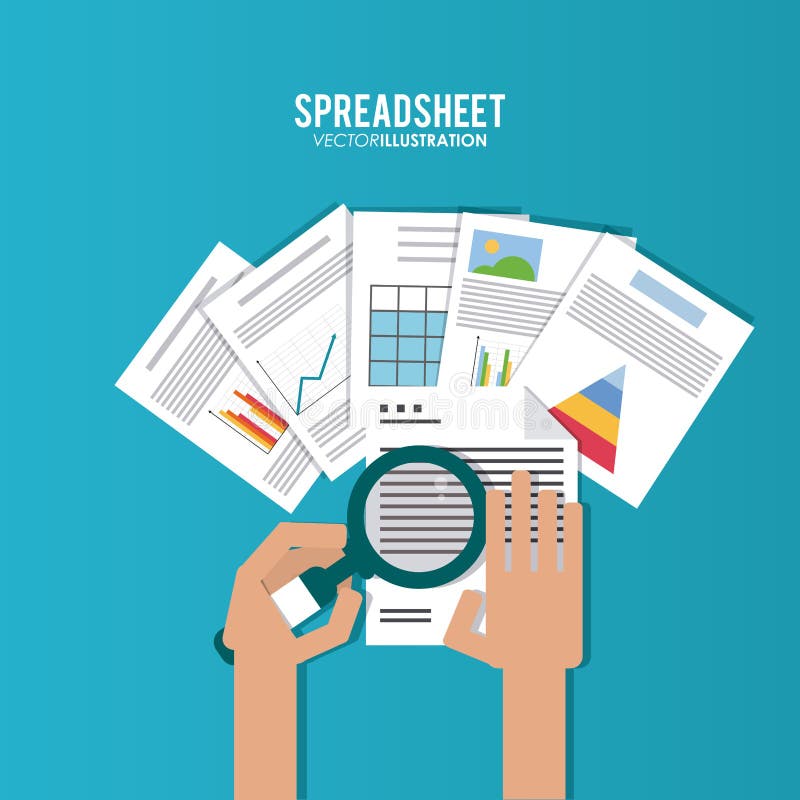 SPREADSHEET
VECTORILLUSTRATION

dreamstime