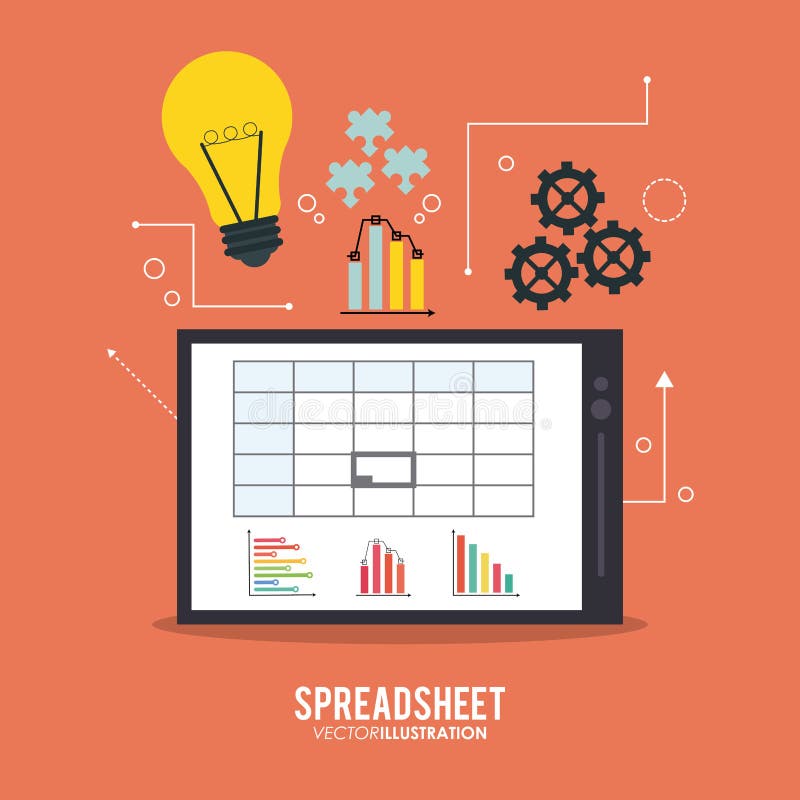 dreamstime

SPREADSHEET
VECTORILLUSTRATION