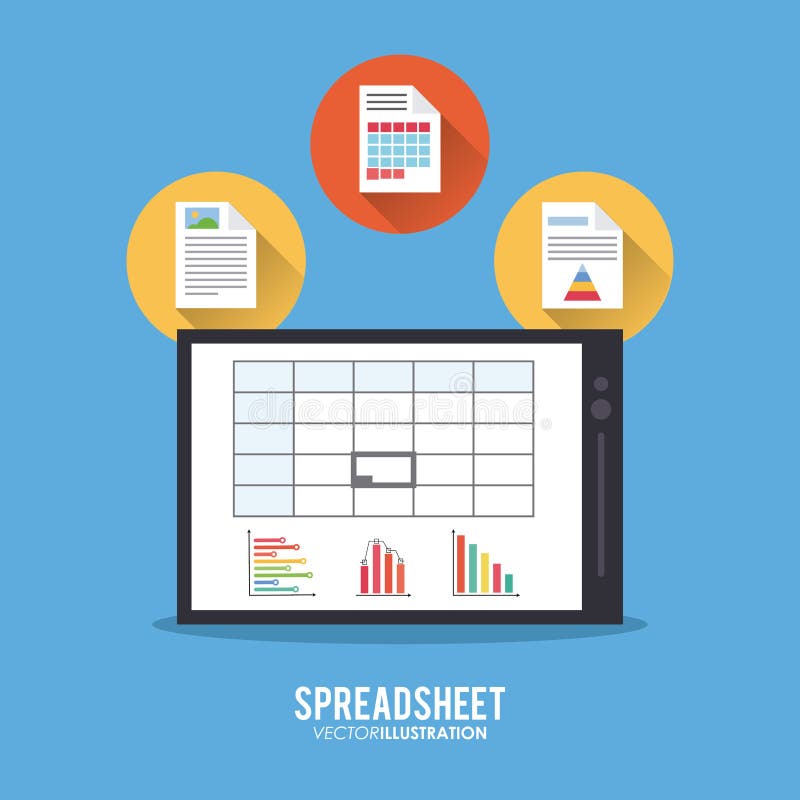 dreamstime

SPREADSHEET
VECTORILLUSTRATION