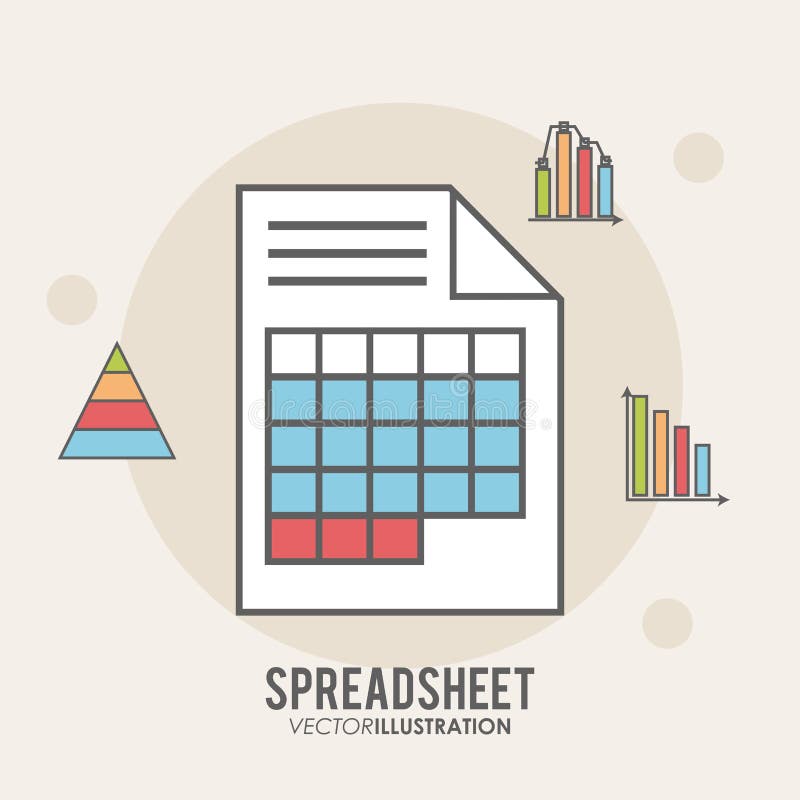 dreamstime

SPREADSHEET
VECTORILLUSTRATION