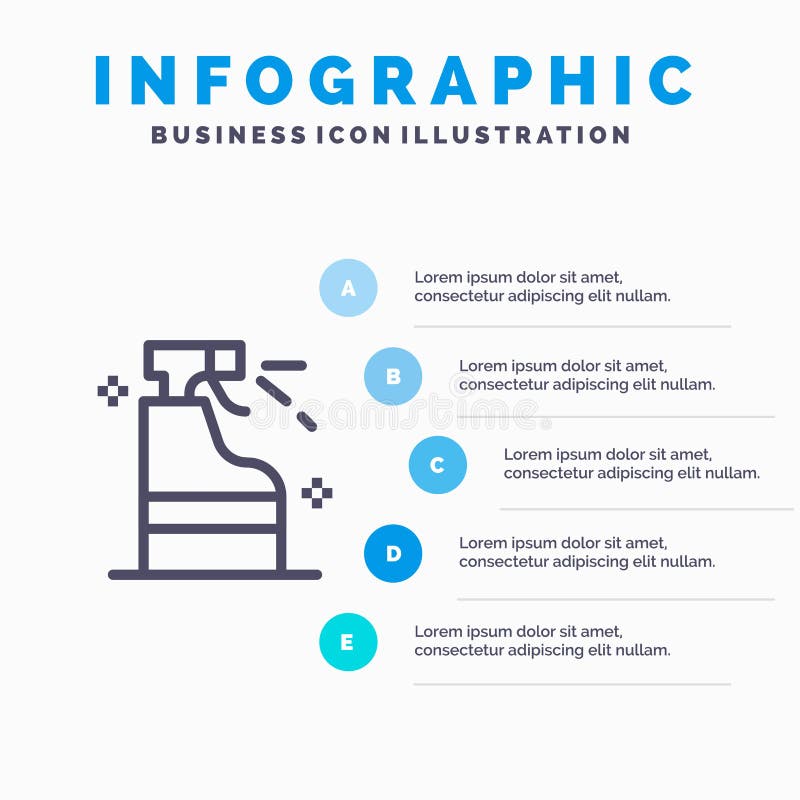 INFOGRAPHIC
BUSINESS ICON ILLUSTRATION

A
Lorem ipsum dolor sit amet, consectetur adipiscing elit nullam.

B
Lorem ipsum dolor sit amet, consectetur adipiscing elit nullam.

dreamstime

C
Lorem ipsum dolor sit amet, consectetur adipiscing elit nullam.

D
Lorem ipsum dolor sit amet, consectetur adipiscing elit nullam.

E
Lorem ipsum dolor sit amet, consectetur adipiscing elit nullam.