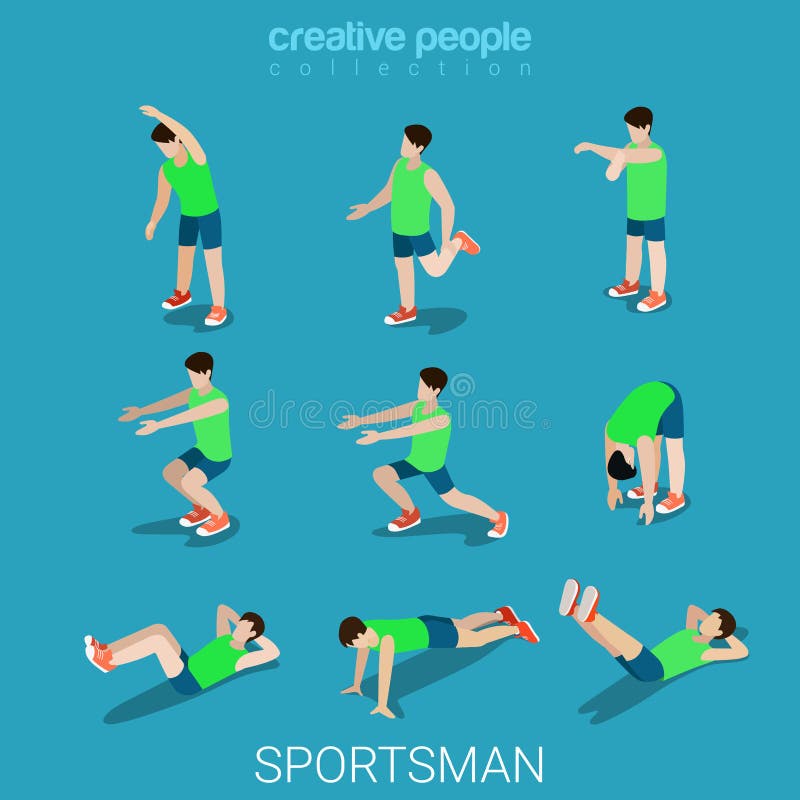 creative people
collection

dreamstime

SPORTSMAN