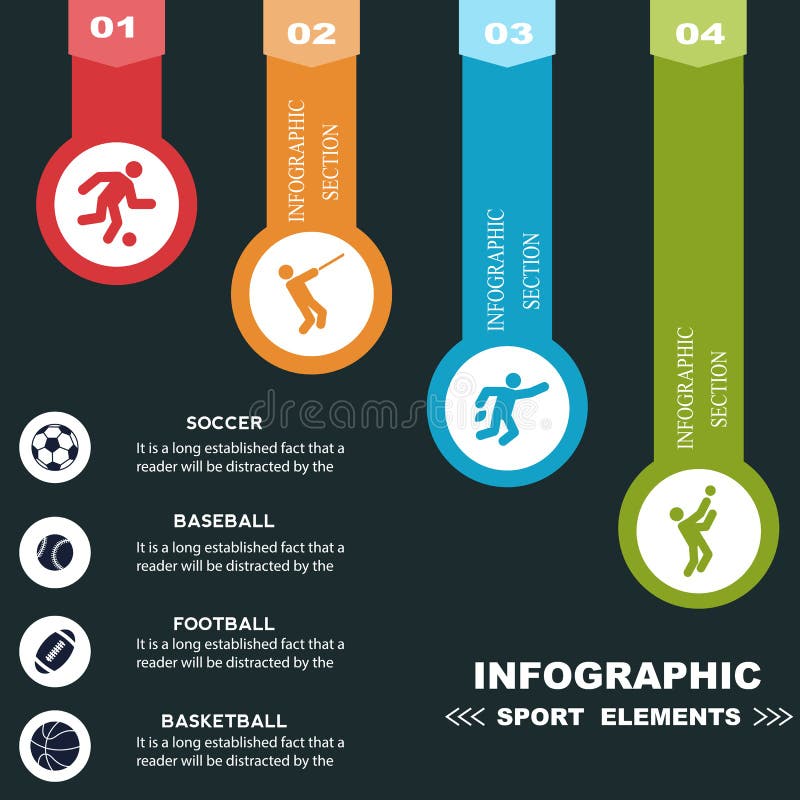 01

02

INFOGRAPHIC SECTION

03

INFOGRAPHIC SECTION

04

INFOGRAPHIC SECTION

dreamstime

SOCCER
It is a long established fact that a reader will be distracted by the

BASEBALL
It is a long established fact that a reader will be distracted by the

FOOTBALL
It is a long established fact that a reader will be distracted by the

BASKETBALL
It is a long established fact that a reader will be distracted by the

INFOGRAPHIC
<<< SPORT ELEMENTS >>>