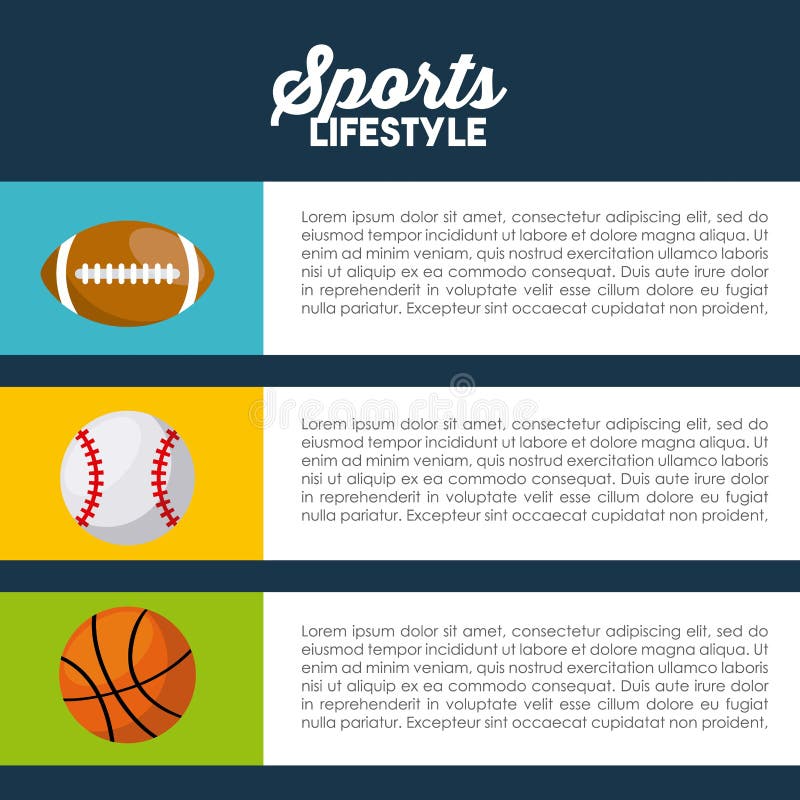 Sports
LIFESTYLE

Lorem ipsum dolor sit amet, consectetur adipiscing elit, sed do eiusmod tempor incididunt ut labore et dolore magna aliqua. Ut enim ad minim veniam, quis nostrud exercitation ullamco laboris nisi ut aliquip ex ea commodo consequat. Duis aute irure dolor in reprehenderit in voluptate velit esse cillum dolore eu fugiat nulla pariatur. Excepteur sint occaecat cupidatat non proident,

dreamstime

Lorem ipsum dolor sit amet, consectetur adipiscing elit, sed do eiusmod tempor incididunt ut labore et dolore magna aliqua. Ut enim ad minim veniam, quis nostrud exercitation ullamco laboris nisi ut aliquip ex ea commodo consequat. Duis aute irure dolor in reprehenderit in voluptate velit esse cillum dolore eu fugiat nulla pariatur. Excepteur sint occaecat cupidatat non proident,

Lorem ipsum dolor sit amet, consectetur adipiscing elit, sed do eiusmod tempor incididunt ut labore et dolore magna aliqua. Ut enim ad minim veniam, quis nostrud exercitation ullamco laboris nisi ut aliquip ex ea commodo consequat. Duis aute irure dolor in reprehenderit in voluptate velit esse cillum dolore eu fugiat nulla pariatur. Excepteur sint occaecat cupidatat non proident,